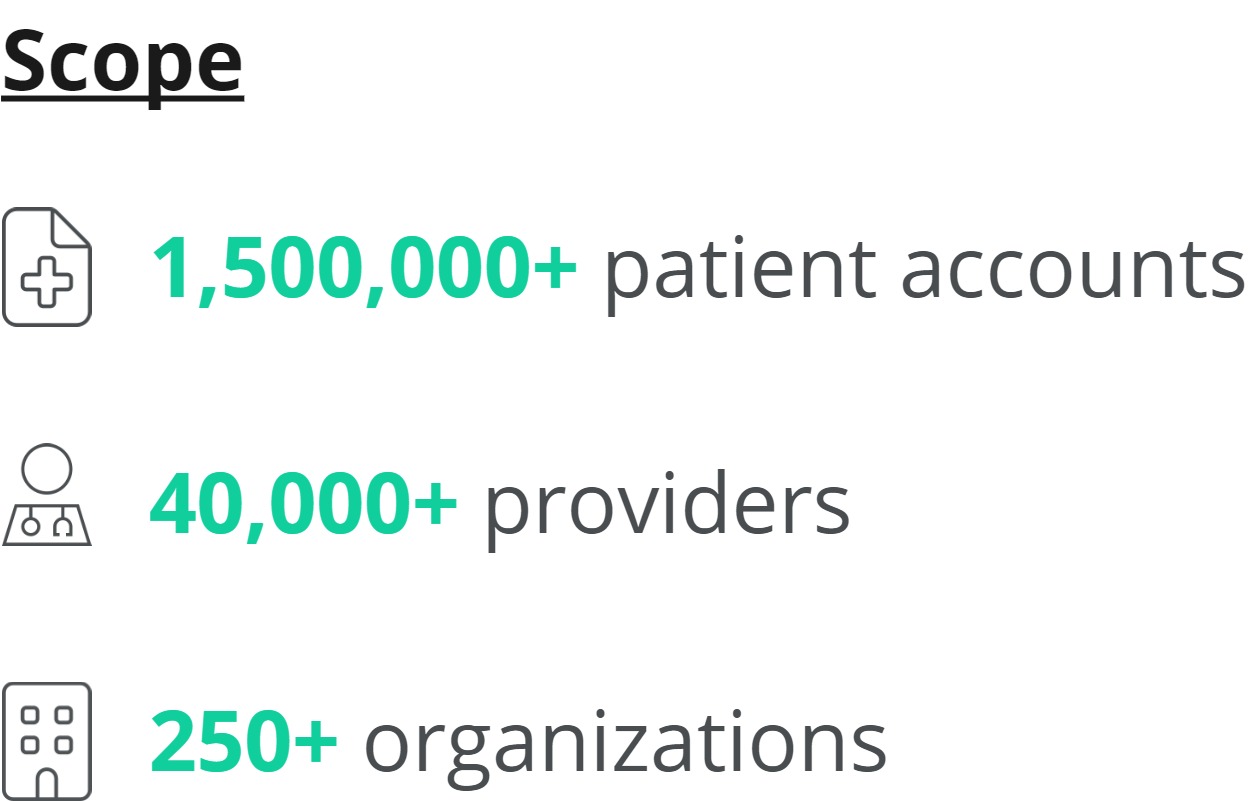 Scope

1,500,000+ patient accounts

40,000+ providers

250+ organizations